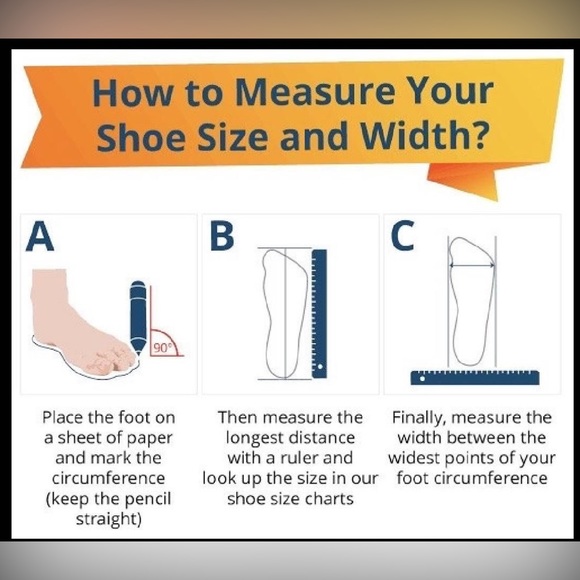 How to Measure Your Shoe Size and Width?

A

90°

Place the foot on a sheet of paper and mark the circumference (keep the pencil straight)

B

Then measure the longest distance with a ruler and look up the size in our shoe size charts

C

Finally, measure the width between the widest points of your foot circumference